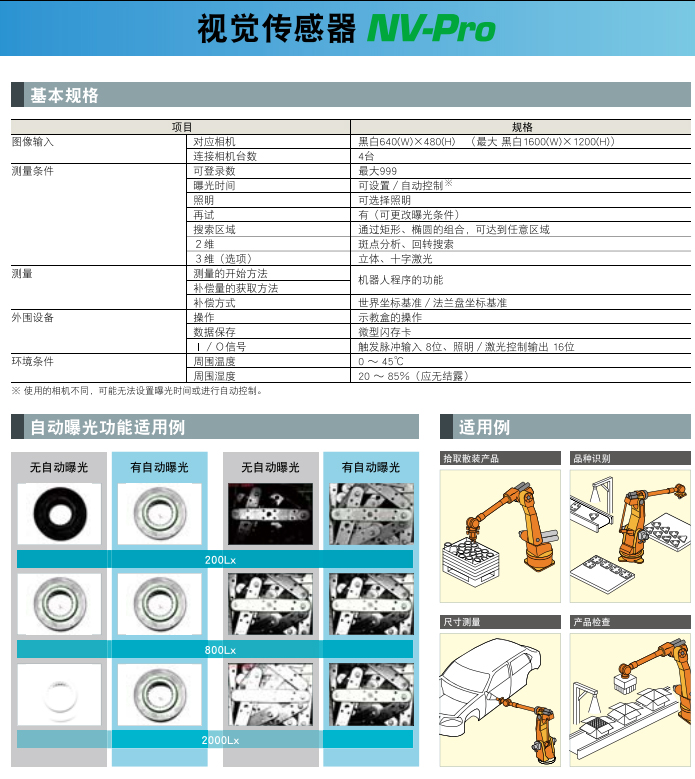 视觉传感器 NV-Pro

基本规格

| 项目 | | 规格 |
|---|---|---|
| 图像输入 | 对应相机 | 黑白640(W)×480(H)　（最大 黑白1600(W)×1200(H)） |
| | 连接相机台数 | 4台 |
| 测量条件 | 可登录数 | 最大999 |
| | 曝光时间 | 可设置／自动控制※ |
| | 照明 | 可选择照明 |
| | 再试 | 有（可更改曝光条件） |
| | 搜索区域 | 通过矩形、椭圆的组合，可达到任意区域 |
| | 2维 | 斑点分析、回转搜索 |
| | 3维（选项） | 立体、十字激光 |
| 测量 | 测量的开始方法 | 机器人程序的功能 |
| | 补偿量的获取方法 | |
| | 补偿方式 | 世界坐标基准／法兰盘坐标基准 |
| 外围设备 | 操作 | 示教盒的操作 |
| | 数据保存 | 微型闪存卡 |
| | I／O信号 | 触发脉冲输入 8位、照明／激光控制输出 16位 |
| 环境条件 | 周围温度 | 0 ～ 45℃ |
| | 周围湿度 | 20 ～ 85%（应无结露） |

※ 使用的相机不同，可能无法设置曝光时间或进行自动控制。

自动曝光功能适用例

无自动曝光　有自动曝光　无自动曝光　有自动曝光

200Lx

800Lx

2000Lx

适用例

拾取散装产品

品种识别

尺寸测量

产品检查